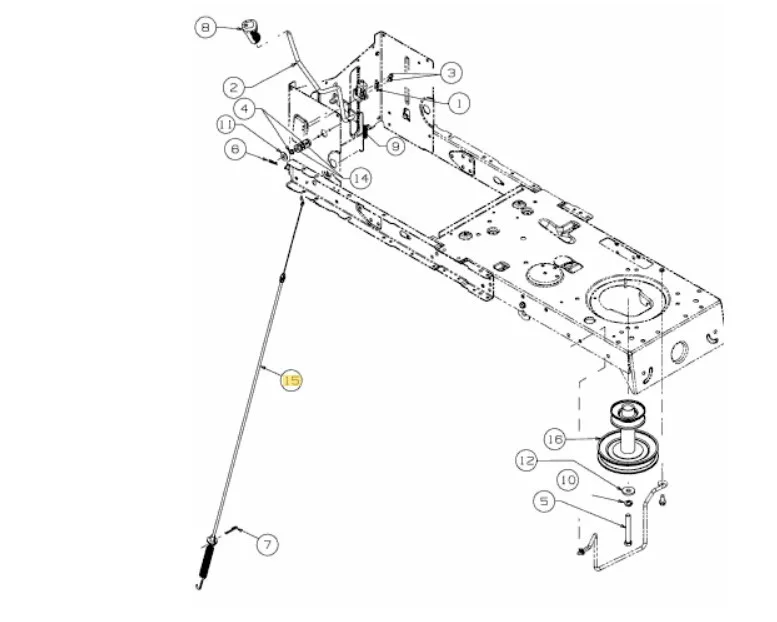 8
2
3
1
4
11
6
9
14
15
16
12
10
5
7