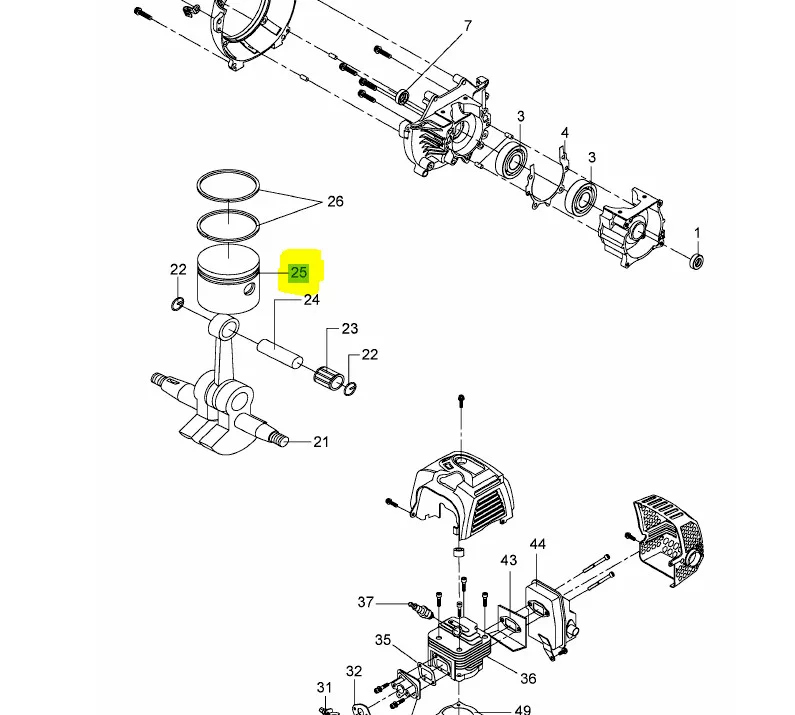 7
3
4
3
1
26
22
25
24
23
22
21
44
43
37
35
36
32
31
49