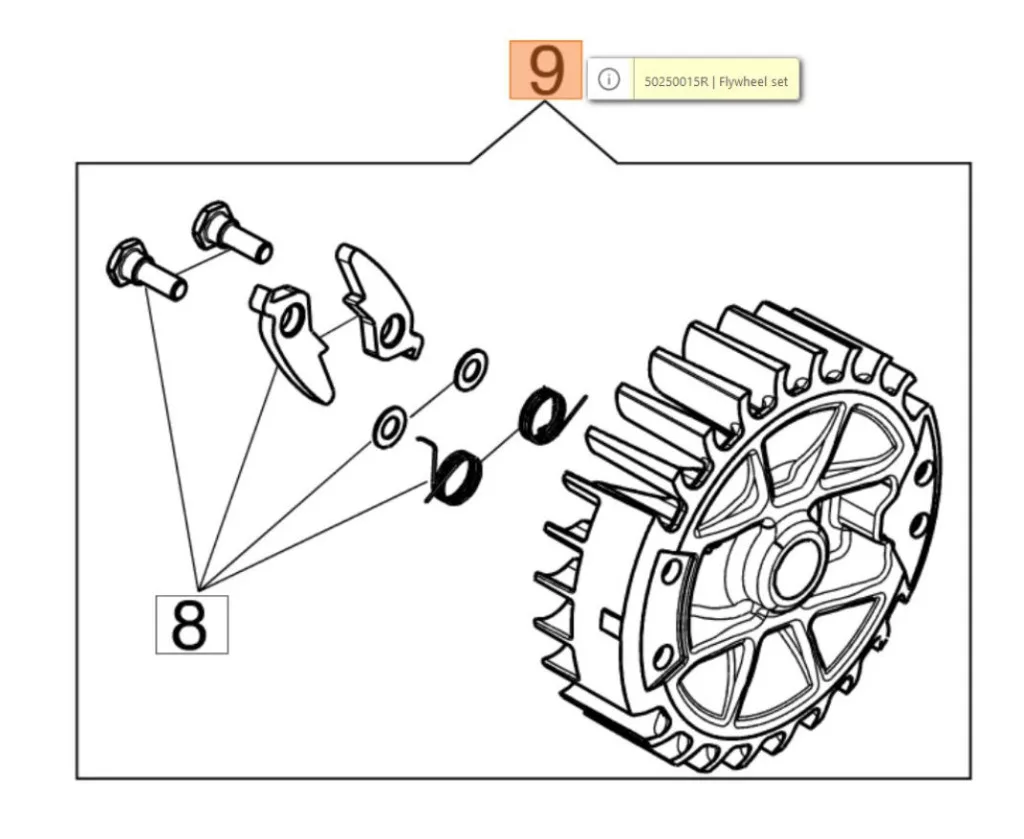 9

50250015R | Flywheel set

8