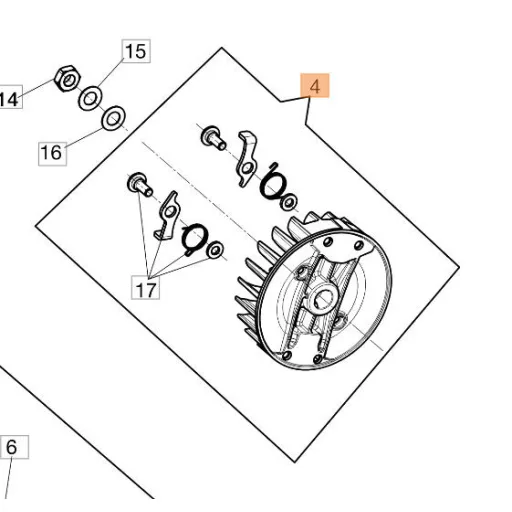 15
4
14
16
17
6