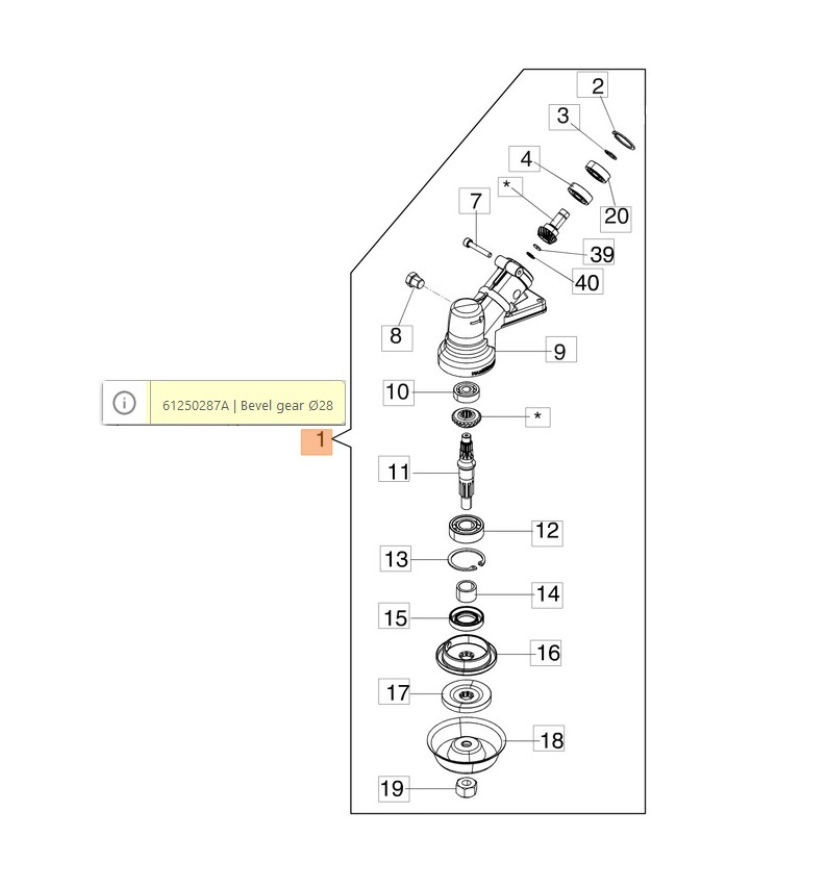 2
3
4
*
20
7
39
40
8
9
61250287A | Bevel gear Ø28
10
*
1
11
12
13
14
15
16
17
18
19