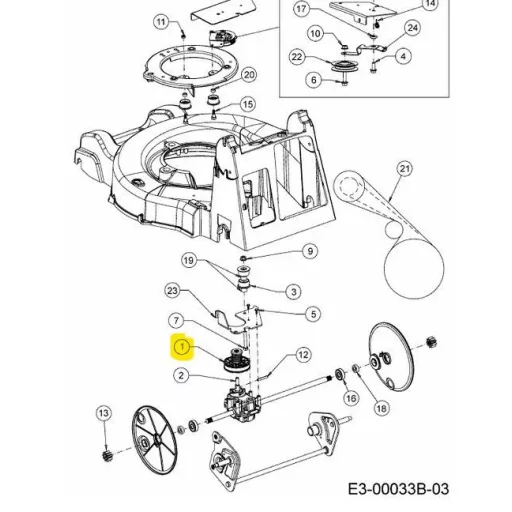 11
17
14
10
24
22
4
6
20
15
21
9
19
3
23
5
7
1
12
2
16
18
13
E3-00033B-03