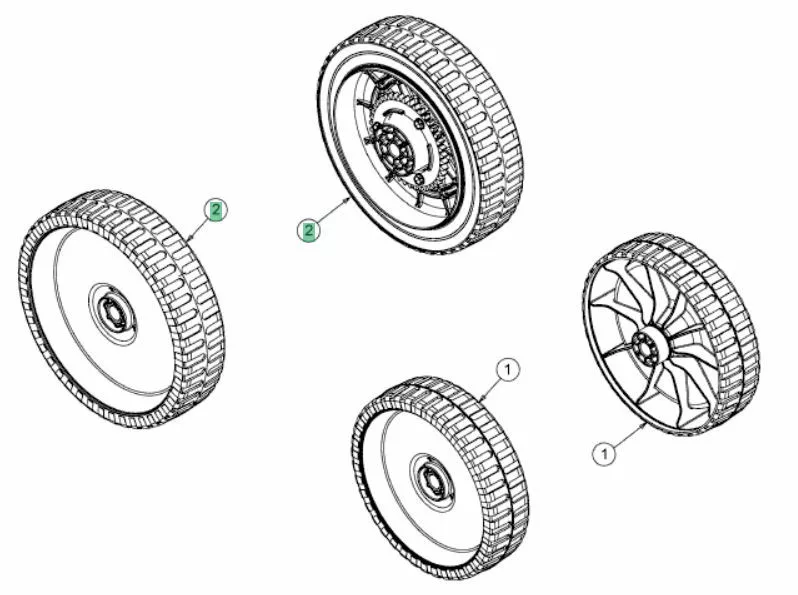 2
2
1
1