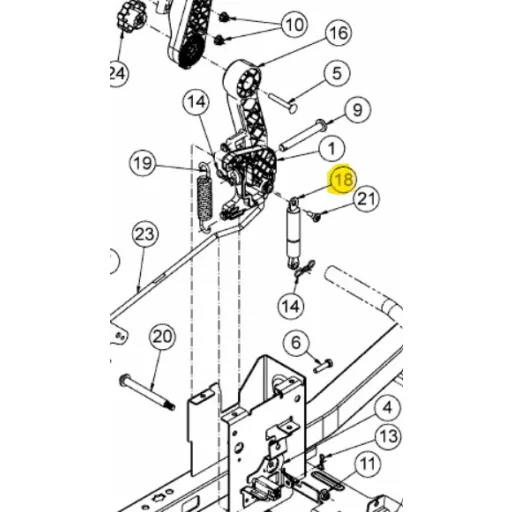 10
16
24
5
14
9
1
19
18
21
23
14
20
6
4
13
11