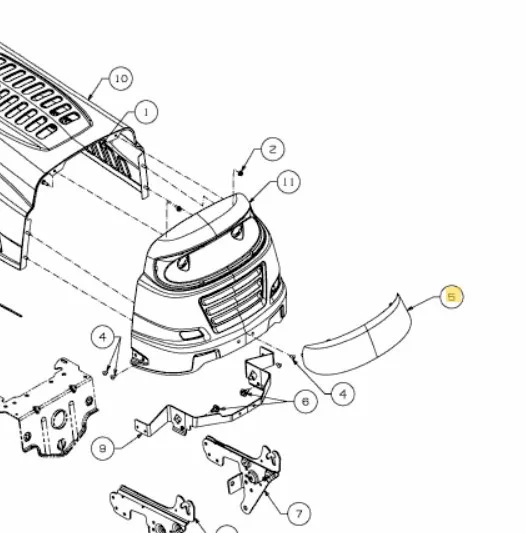 10
1
2
11
5
4
4
6
9
7