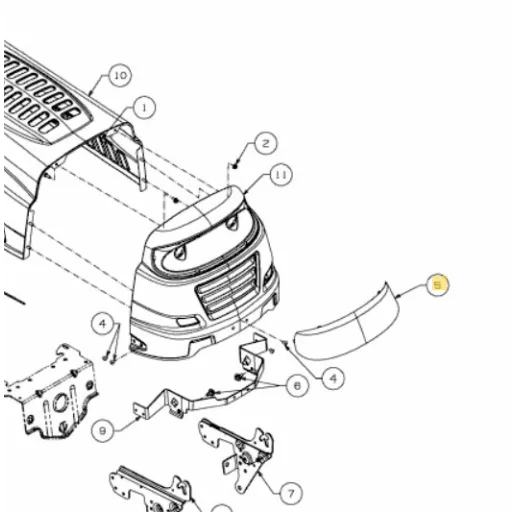 10
1
2
11
5
4
4
6
9
7