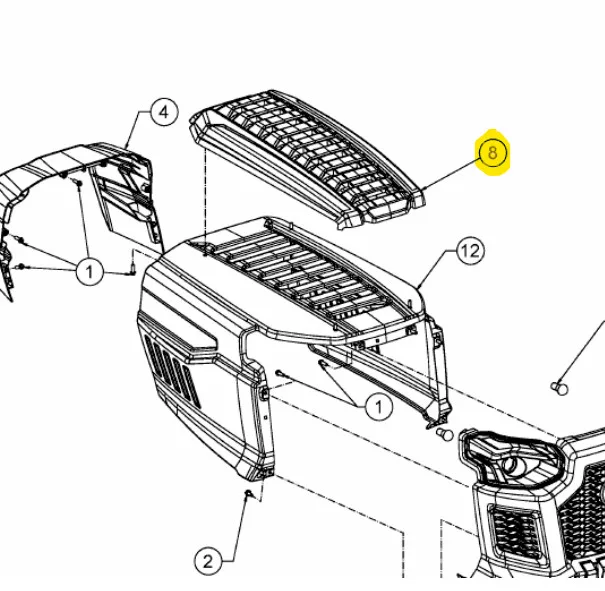 4
8
1
12
1
2