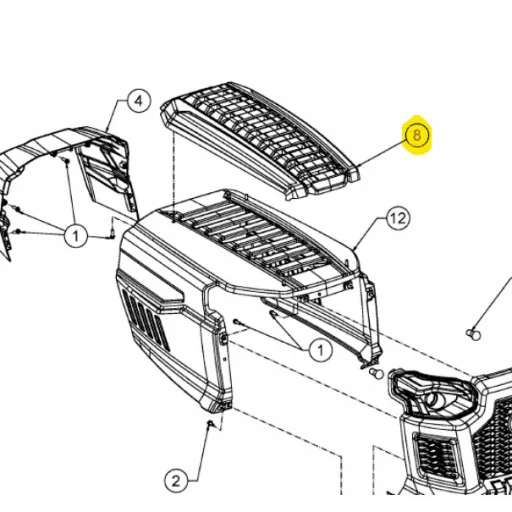 4
8
1
12
1
2