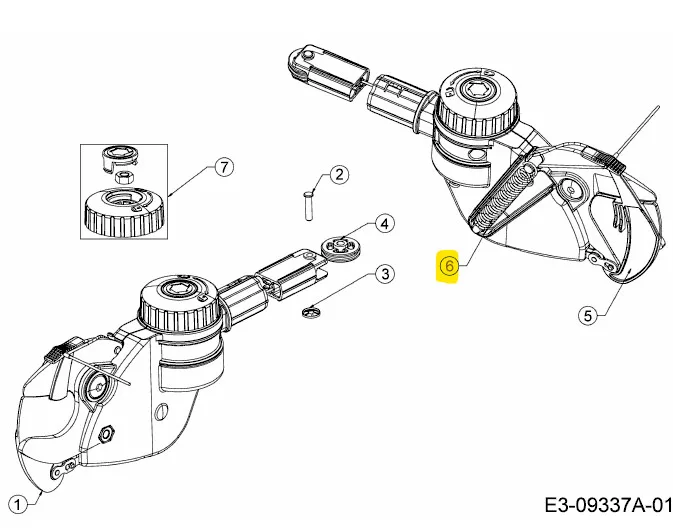 7
2
4
3
6
5
1
E3-09337A-01