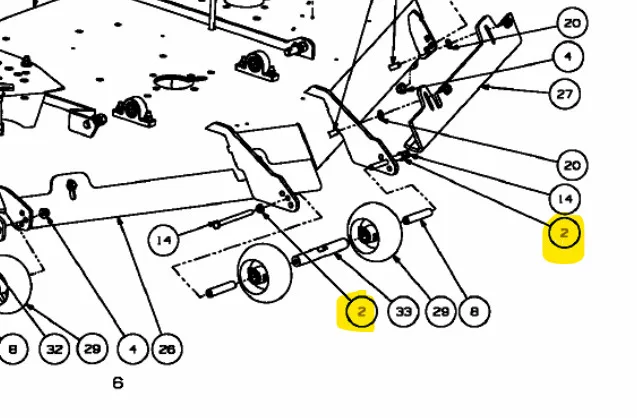 20
4
27
20
14
2
14
2
33
29
8
8
32
29
4
26
6