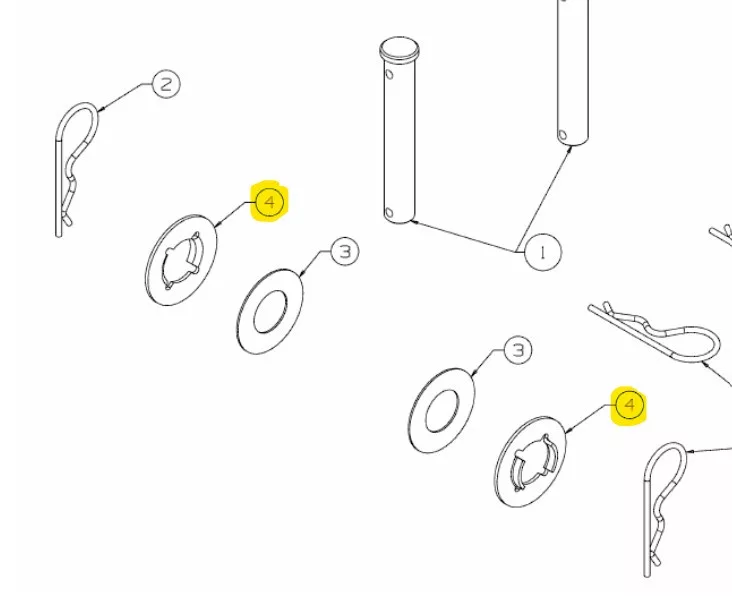 2
4
3
1
3
4