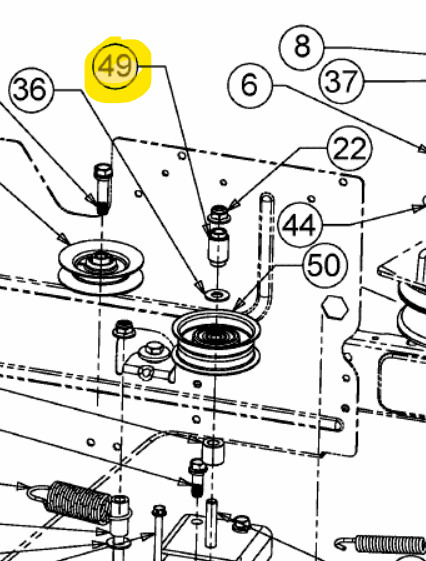 49
36
8
37
6
22
44
50