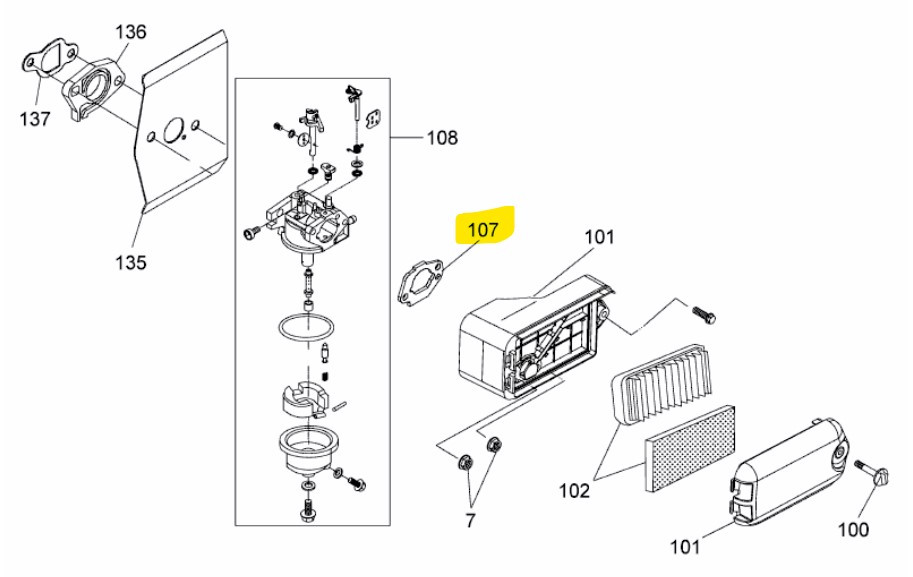 136
137
135
108
107
101
102
7
101
100