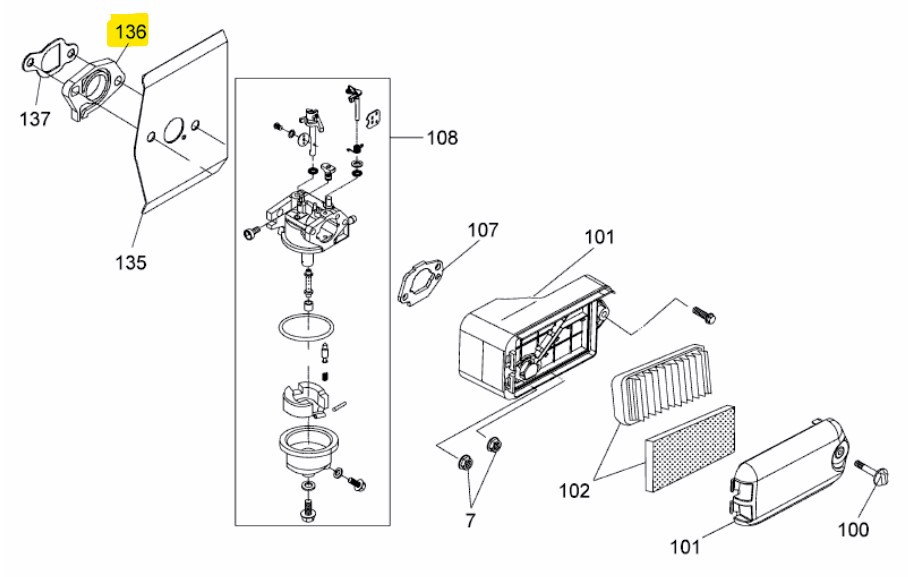 136
137
135
108
107
101
102
7
101
100