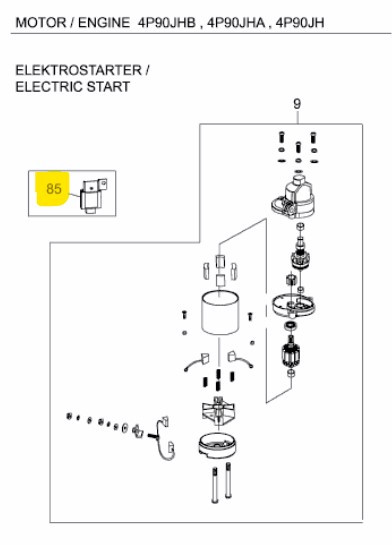 MOTOR / ENGINE 4P90JHB , 4P90JHA , 4P90JH

ELEKTROSTARTER /
ELECTRIC START

9

85