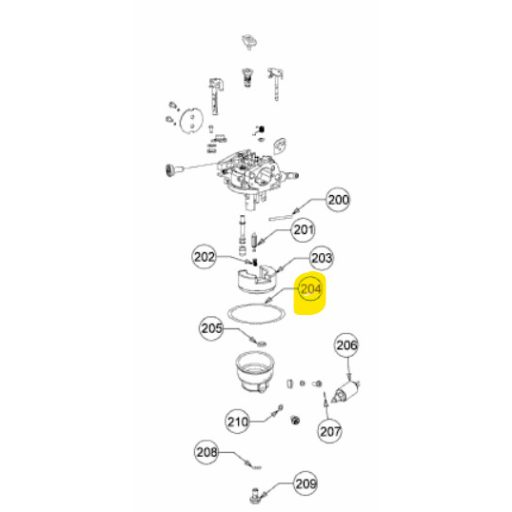 200
201
202
203
204
205
206
210
207
208
209