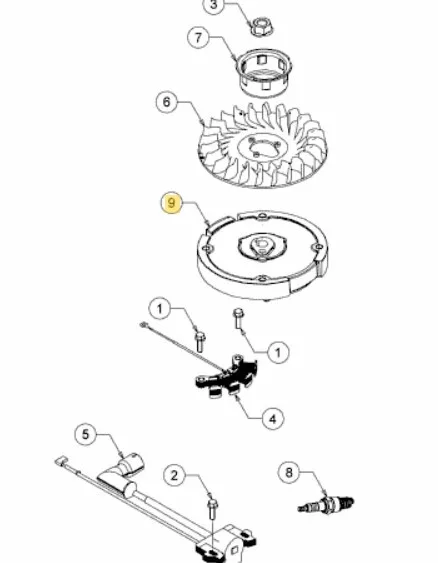 3
7
6
9
1
1
4
5
2
8