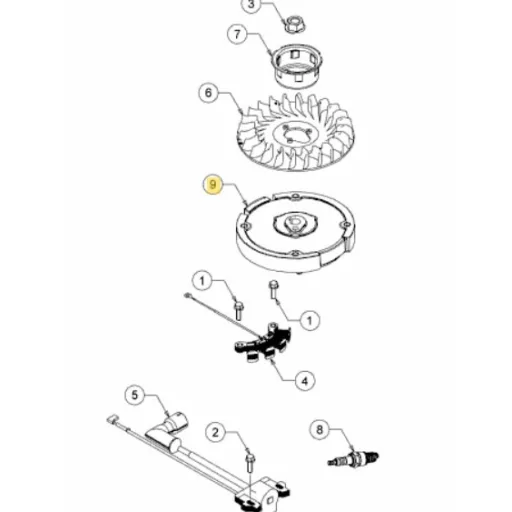 3
7
6
9
1
1
4
5
2
8