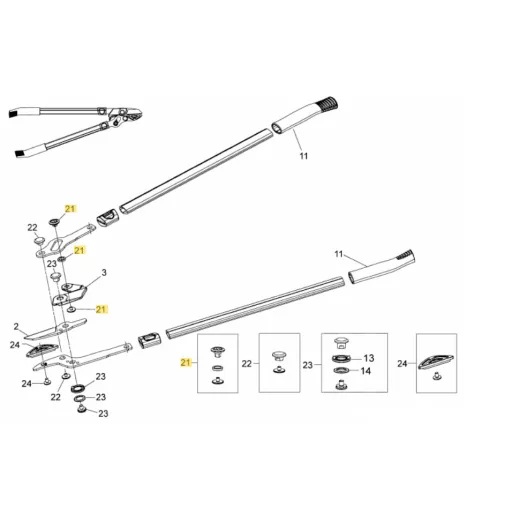 11
21
22
21
23
3
21
11
2
24
24
22
23
23
23
21
22
23
13
14
24