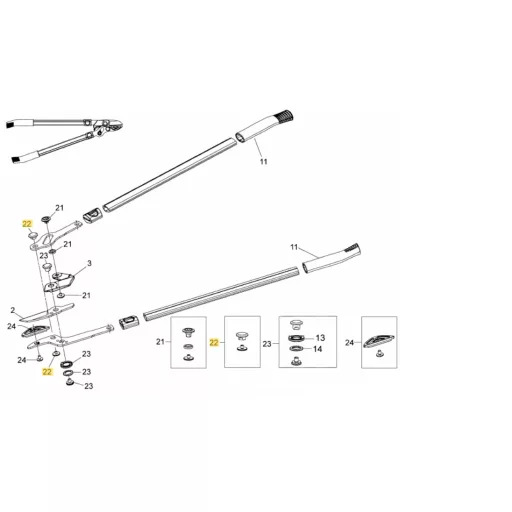 11
21
22
21
23
3
21
11
2
24
24
22
23
23
23
21
22
23
13
14
24