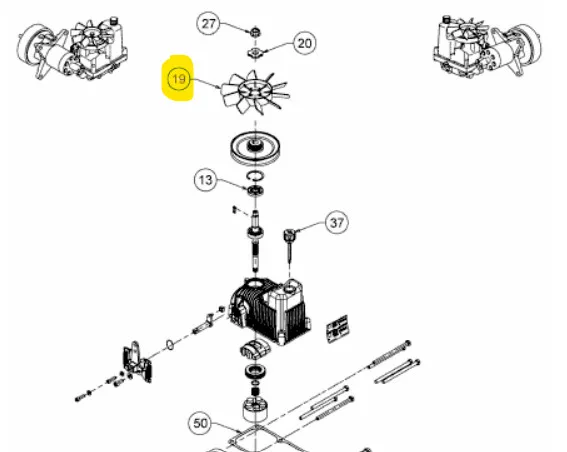 27
20
19
13
37
50