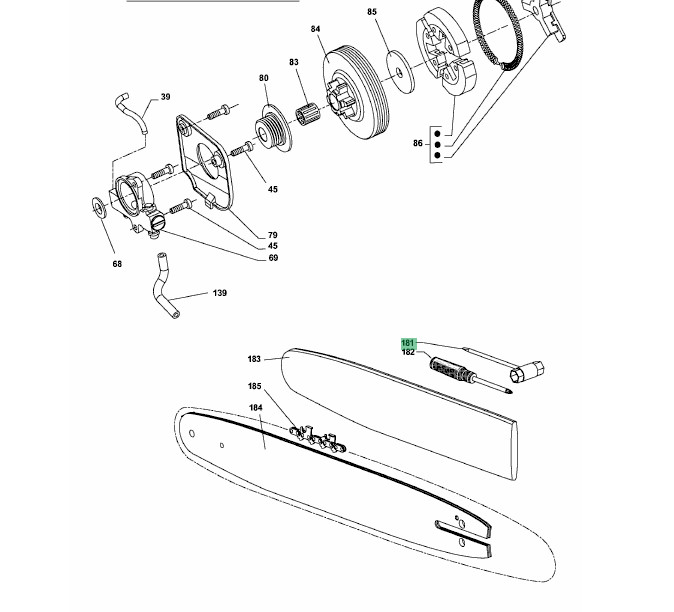 85
84
83
80
39
86
45
79
45
69
68
139
181
182
183
185
184